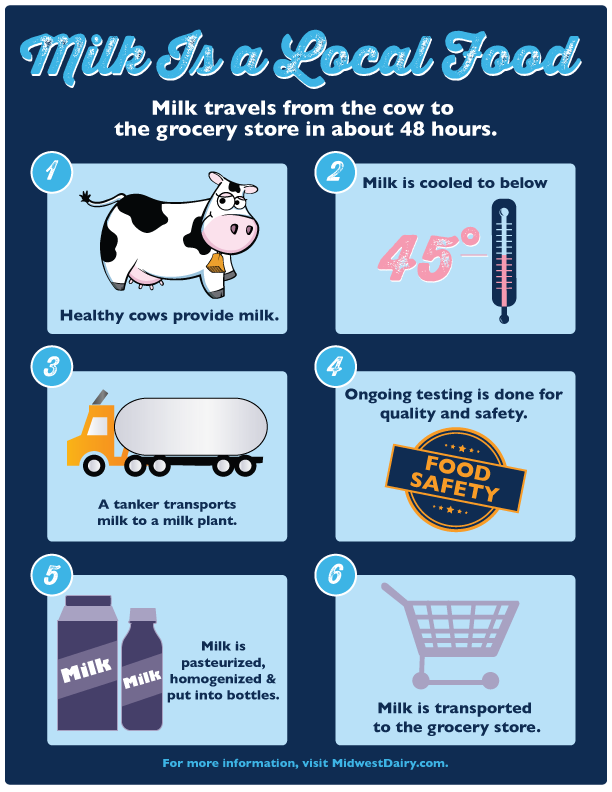 Milk Is a Local Food

Milk travels from the cow to the grocery store in about 48 hours.

1

Healthy cows provide milk.

2

Milk is cooled to below

45°

3

A tanker transports milk to a milk plant.

4

Ongoing testing is done for quality and safety.

FOOD SAFETY

5

Milk

Milk

Milk is pasteurized, homogenized & put into bottles.

6

Milk is transported to the grocery store.

For more information, visit MidwestDairy.com.